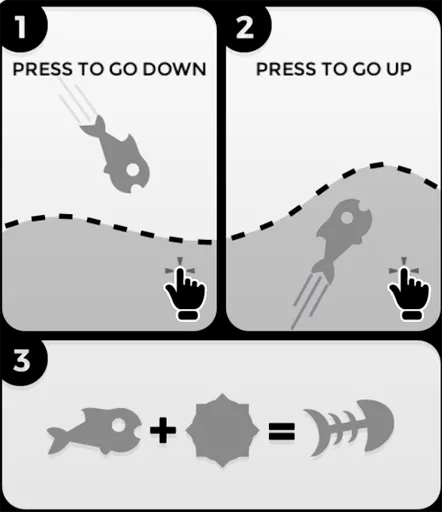 1
PRESS TO GO DOWN

2
PRESS TO GO UP

3
+ =